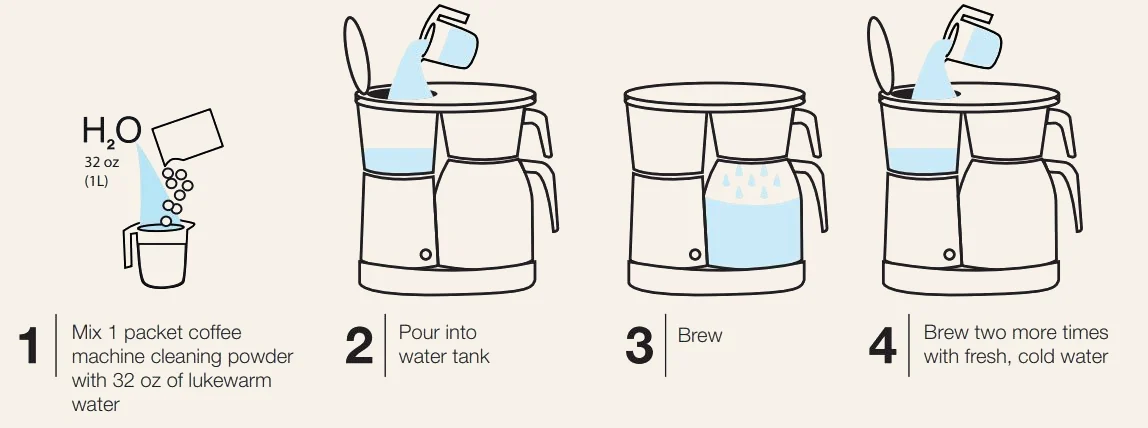 $H_2O$
32 oz
(1L)

1 Mix 1 packet coffee machine cleaning powder with 32 oz of lukewarm water

2 Pour into water tank

3 Brew

4 Brew two more times with fresh, cold water